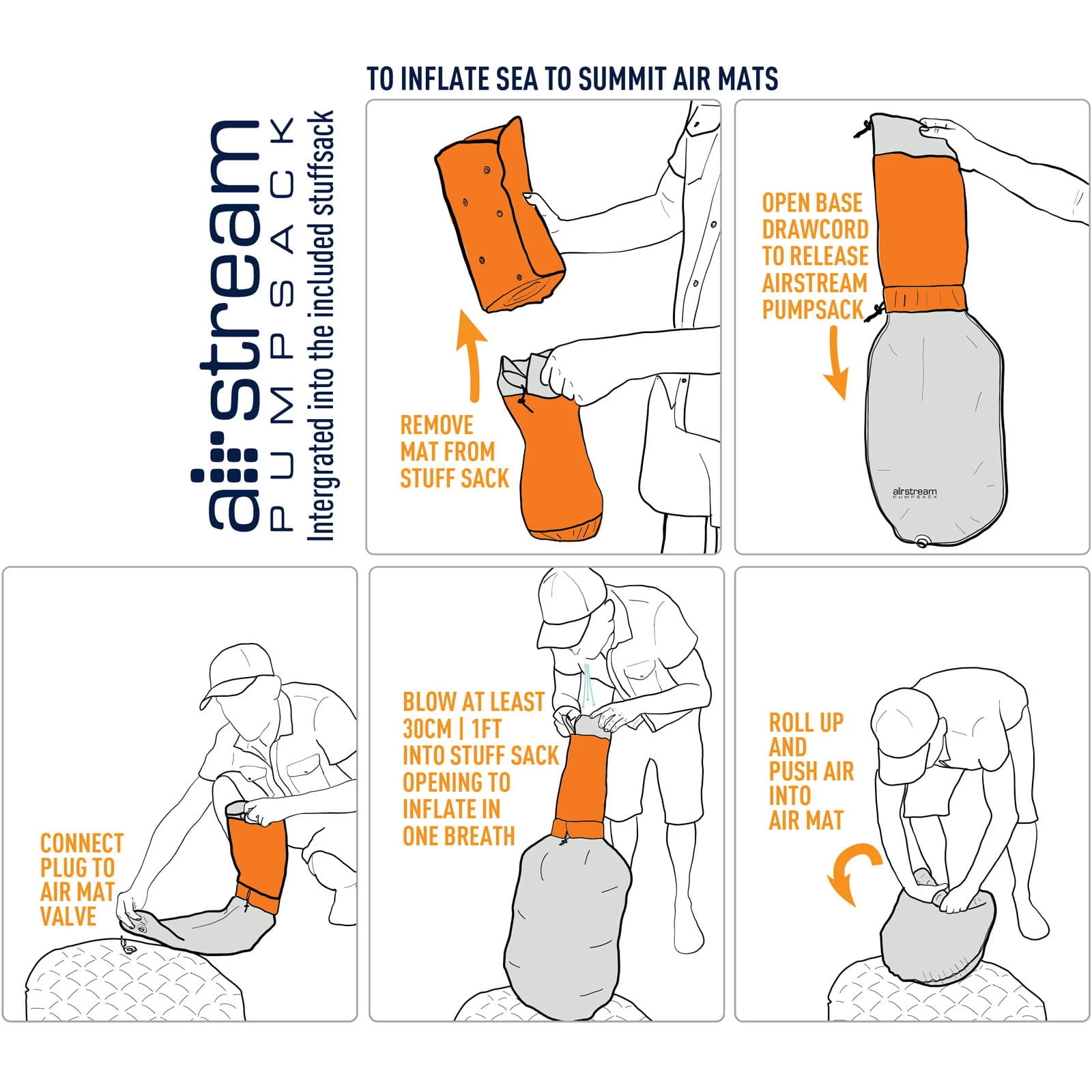 airstream
PUMPSACK
Intergrated into the included stuffsack

TO INFLATE SEA TO SUMMIT AIR MATS

REMOVE MAT FROM STUFF SACK

OPEN BASE DRAWCORD TO RELEASE AIRSTREAM PUMPSACK

airstream
PUMPSACK

CONNECT PLUG TO AIR MAT VALVE

BLOW AT LEAST 30CM | 1FT INTO STUFF SACK OPENING TO INFLATE IN ONE BREATH

ROLL UP AND PUSH AIR INTO AIR MAT